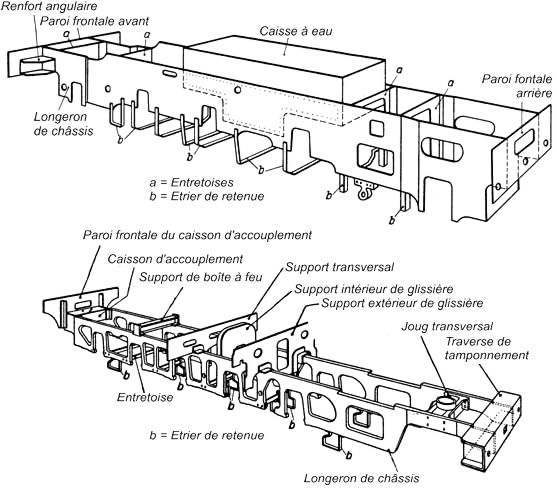 Renfort angulaire
Paroi frontale avant
a
a
Caisse à eau
a
a
Paroi fontale arrière
Longeron de châssis
b
b
b
b
b
a = Entretoises
b = Etrier de retenue

Paroi frontale du caisson d'accouplement
Caisson d'accouplement
Support de boîte à feu
Support transversal
Support intérieur de glissière
Support extérieur de glissière
Joug transversal
Traverse de tamponnement
b
Entretoise
b
b
b = Etrier de retenue
b
Longeron de châssis