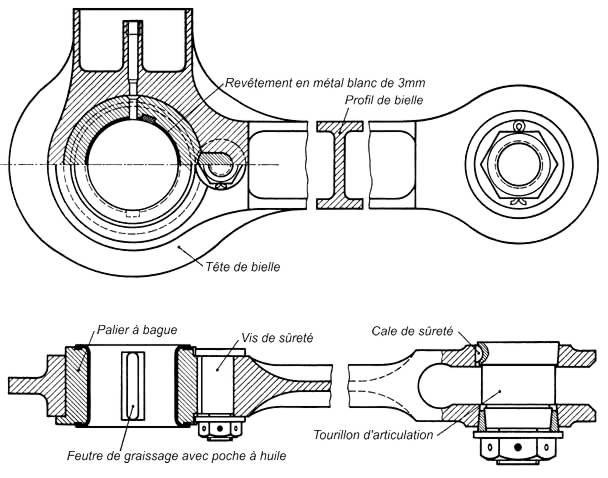 Revêtement en métal blanc de 3mm

Profil de bielle

Tête de bielle

Palier à bague

Vis de sûreté

Cale de sûreté

Tourillon d'articulation

Feutre de graissage avec poche à huile