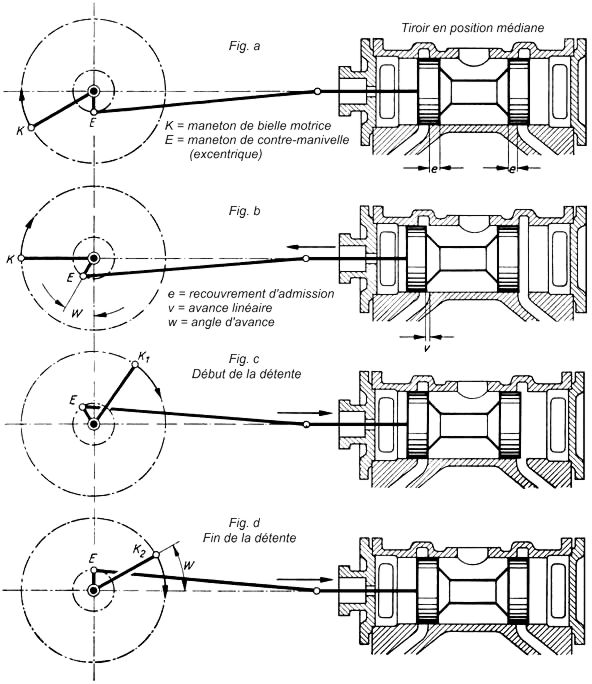 Tiroir en position médiane

Fig. a

K

E

K = maneton de bielle motrice
E = maneton de contre-manivelle (excentrique)

e

e

Fig. b

K

E

W

e = recouvrement d'admission
v = avance linéaire
w = angle d'avance

v

Fig. c
Début de la détente

$K_1$

E

Fig. d
Fin de la détente

E

$K_2$

W