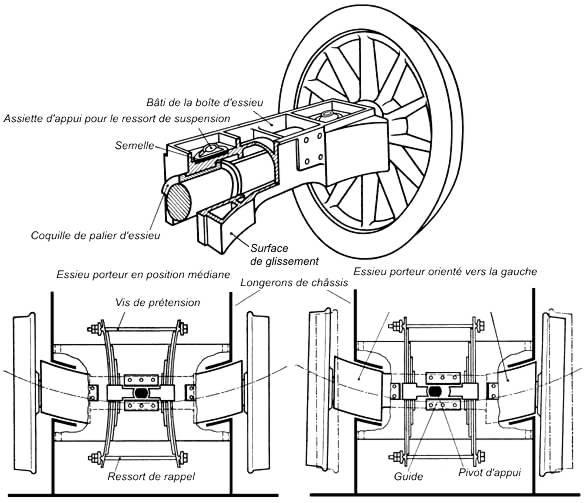 Bâti de la boîte d'essieu
Assiette d'appui pour le ressort de suspension
Semelle
Coquille de palier d'essieu
Surface de glissement

Essieu porteur en position médiane
Longerons de châssis
Essieu porteur orienté vers la gauche
Vis de prétension
Ressort de rappel
Guide
Pivot d'appui